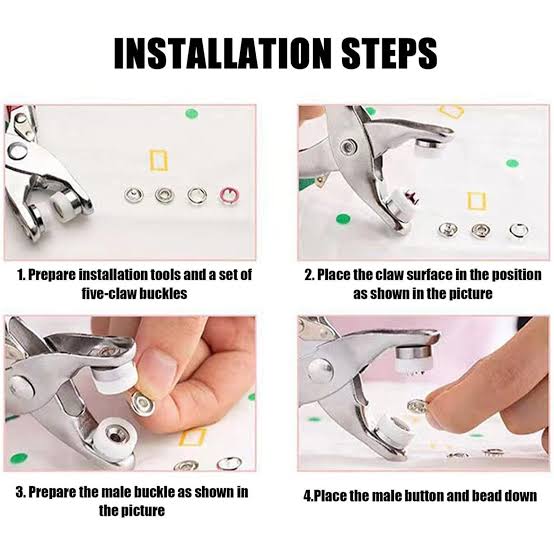 INSTALLATION STEPS

1. Prepare installation tools and a set of five-claw buckles

2. Place the claw surface in the position as shown in the picture

3. Prepare the male buckle as shown in the picture

4.Place the male button and bead down