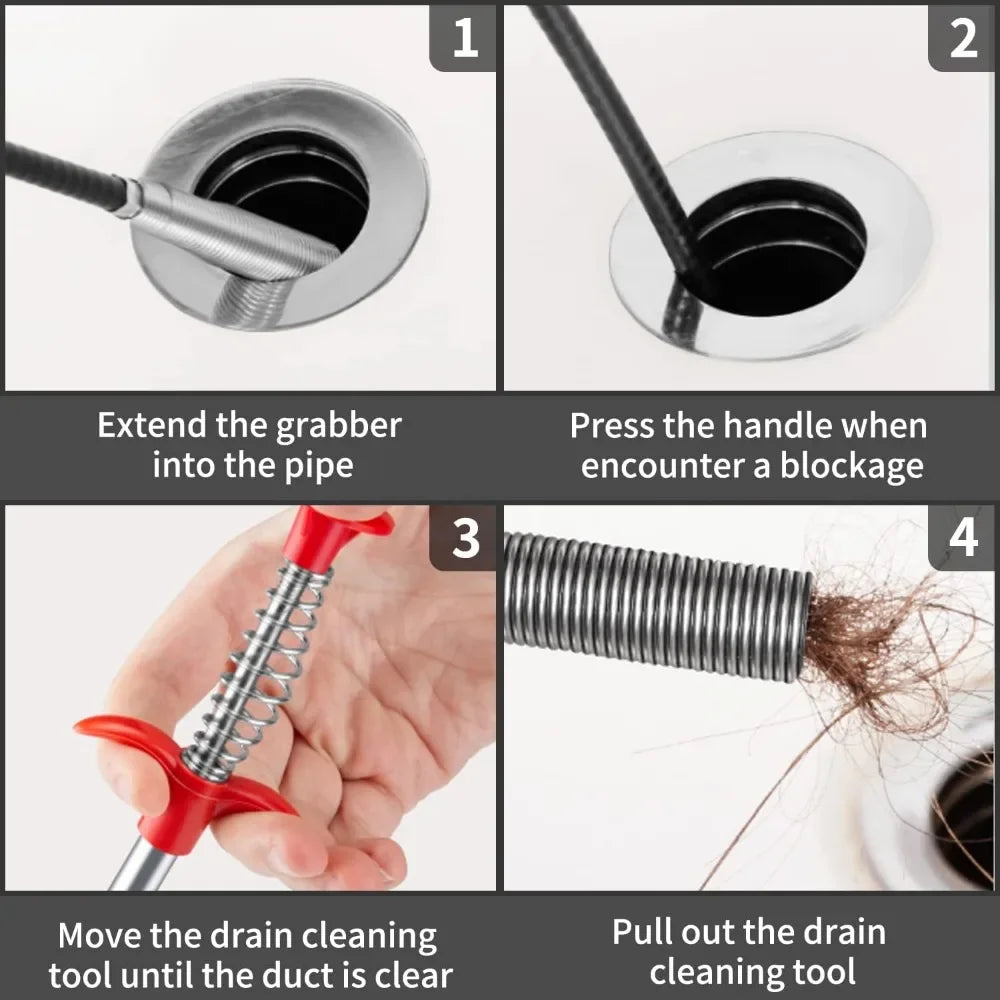 1

Extend the grabber into the pipe

2

Press the handle when encounter a blockage

3

Move the drain cleaning tool until the duct is clear

4

Pull out the drain cleaning tool