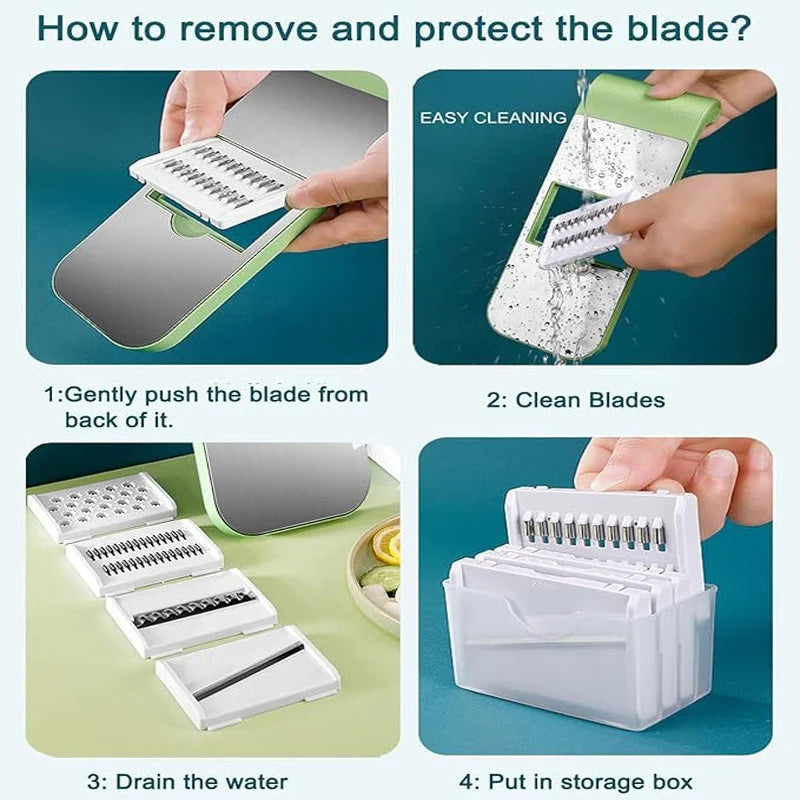 How to remove and protect the blade?

EASY CLEANING

1:Gently push the blade from back of it.

2: Clean Blades

3: Drain the water

4: Put in storage box